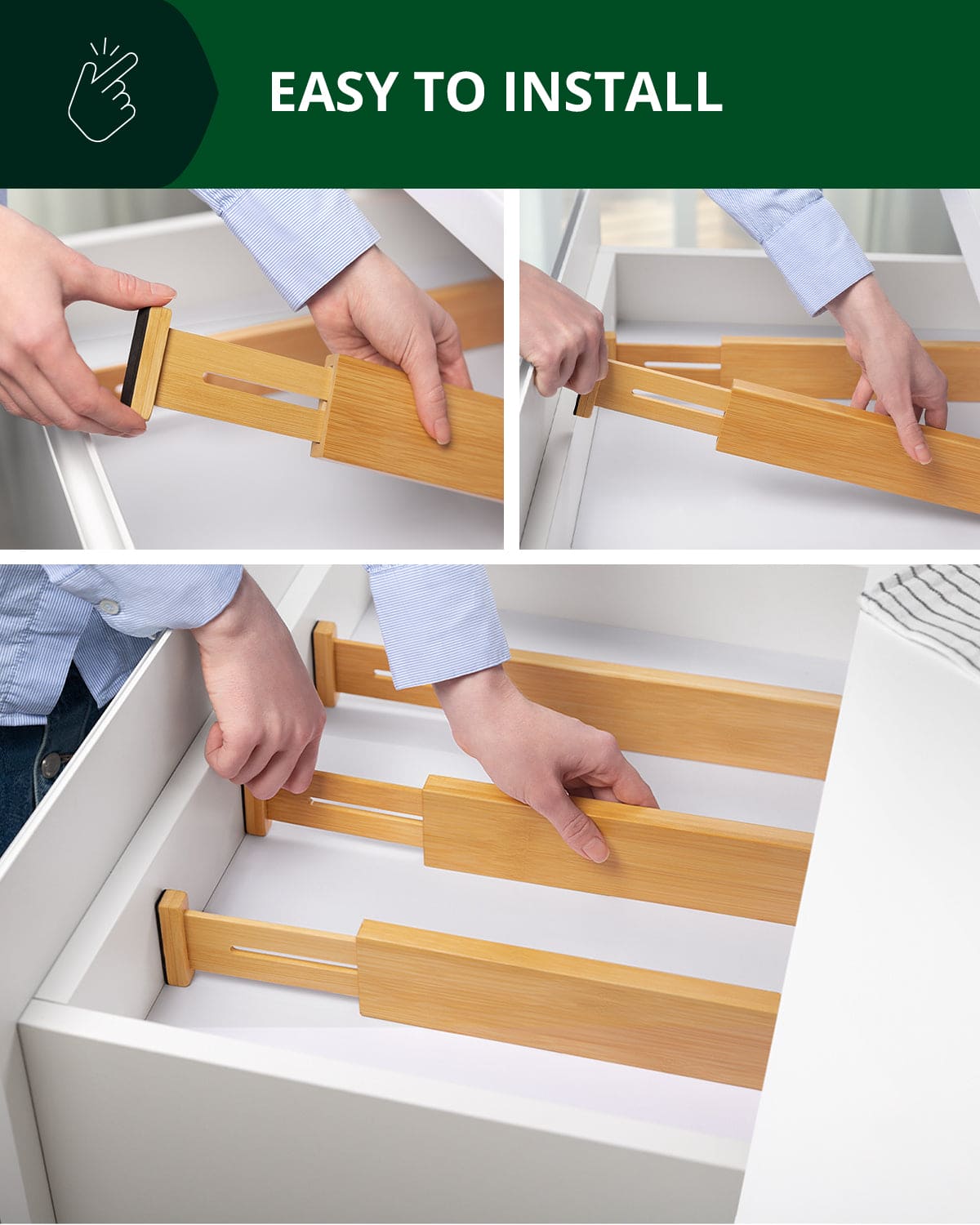 EASY TO INSTALL